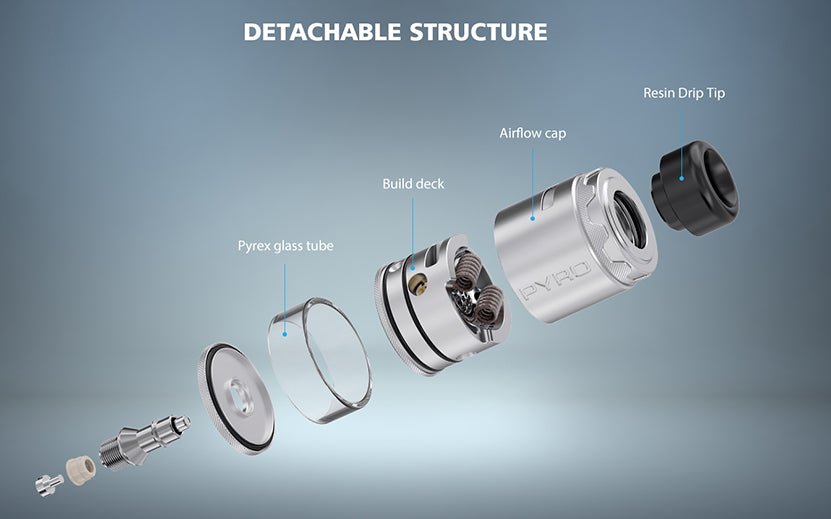 DETACHABLE STRUCTURE

Resin Drip Tip

Airflow cap

Build deck

Pyrex glass tube

PYRO